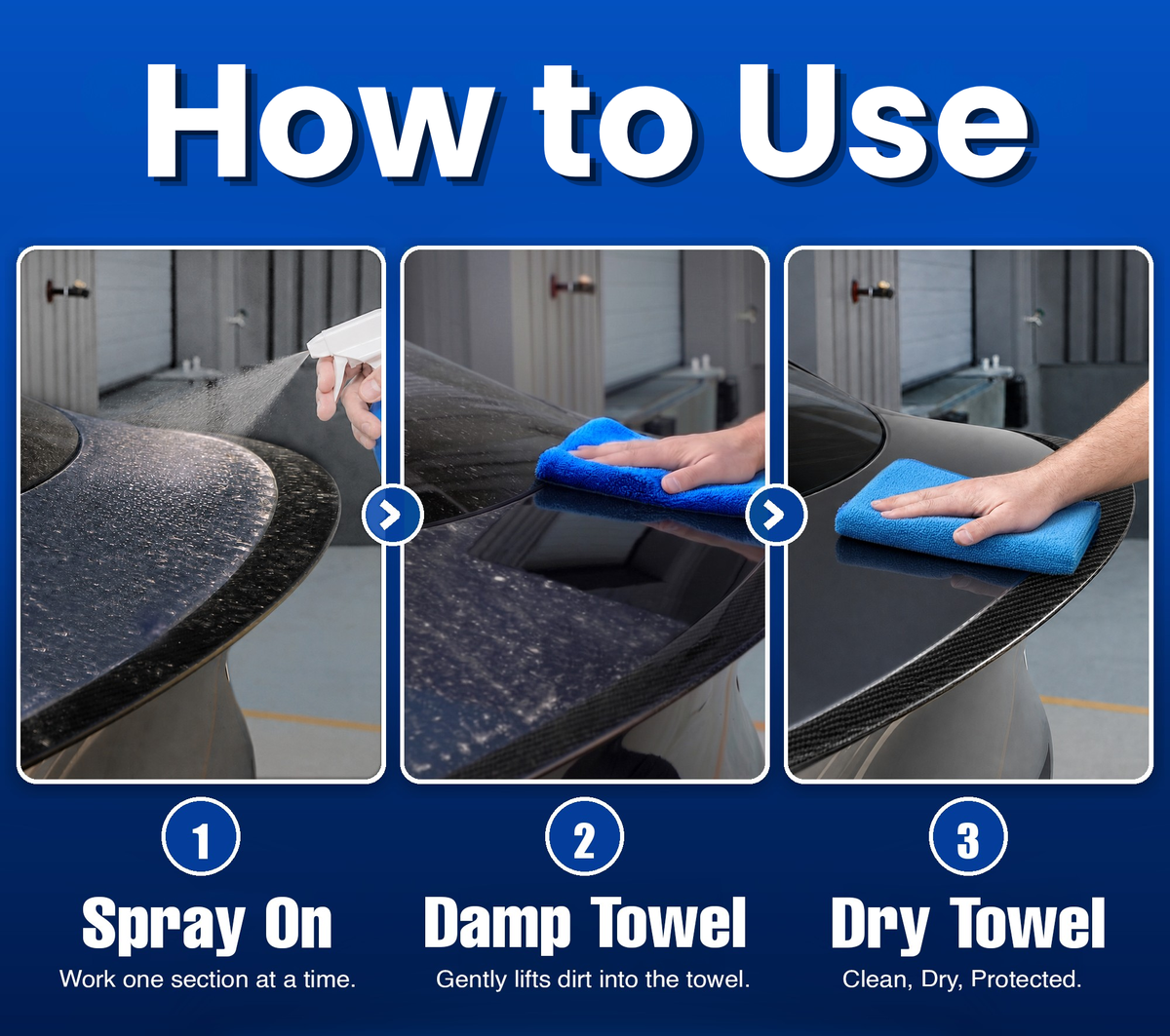 How to Use

1

Spray On

Work one section at a time.

2

Damp Towel

Gently lifts dirt into the towel.

3

Dry Towel

Clean, Dry, Protected.